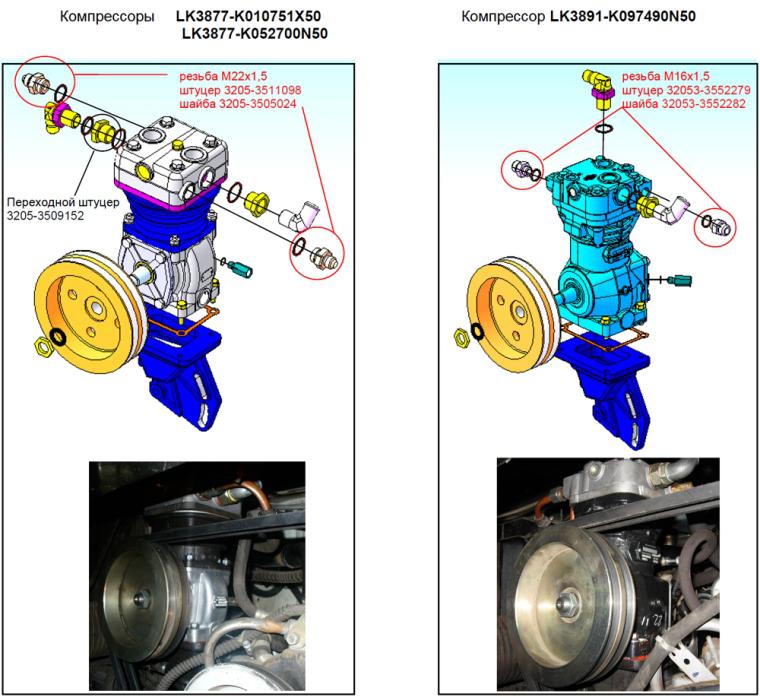 Компрессоры LK3877-K010751X50
LK3877-K052700N50

резьба М22х1,5
штуцер 3205-3511098
шайба 3205-3505024

Переходной штуцер
3205-3509152

Компрессор LK3891-K097490N50

резьба М16х1,5
штуцер 32053-3552279
шайба 32053-3552282